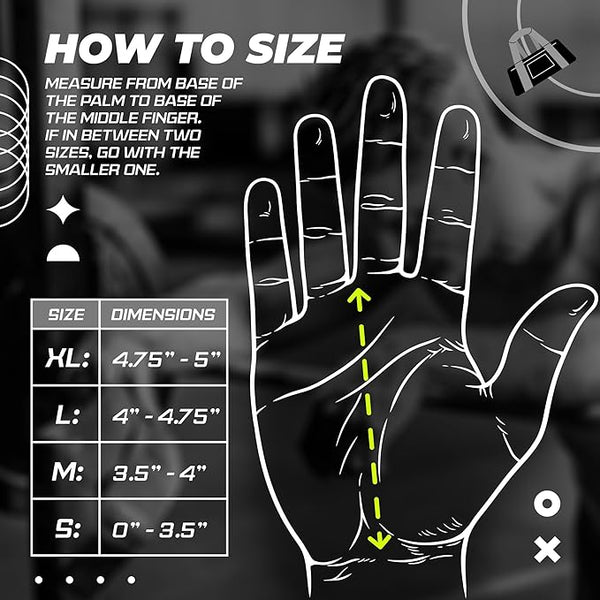 HOW TO SIZE

MEASURE FROM BASE OF THE PALM TO BASE OF THE MIDDLE FINGER. IF IN BETWEEN TWO SIZES, GO WITH THE SMALLER ONE.

| SIZE | DIMENSIONS |
|---|---|
| XL: | 4.75" - 5" |
| L: | 4" - 4.75" |
| M: | 3.5" - 4" |
| S: | 0" - 3.5" |